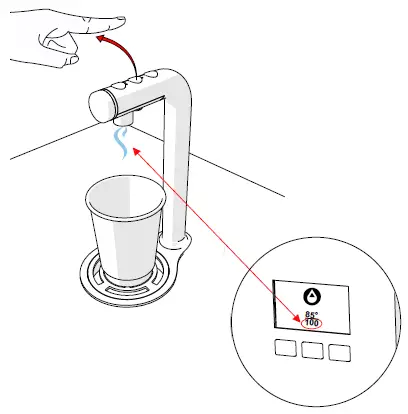 85°
100