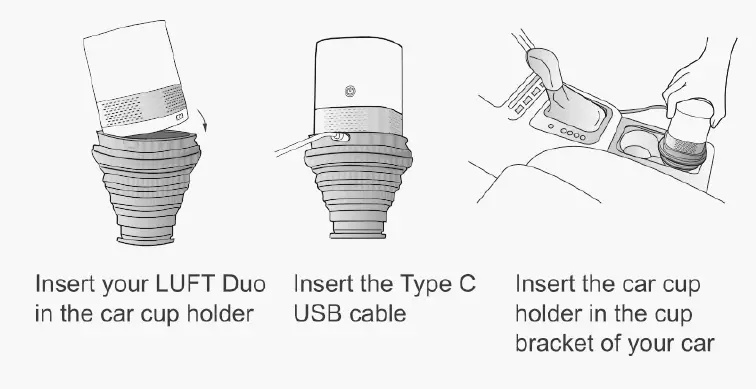 Insert your LUFT Duo in the car cup holder

Insert the Type C USB cable

Insert the car cup holder in the cup bracket of your car