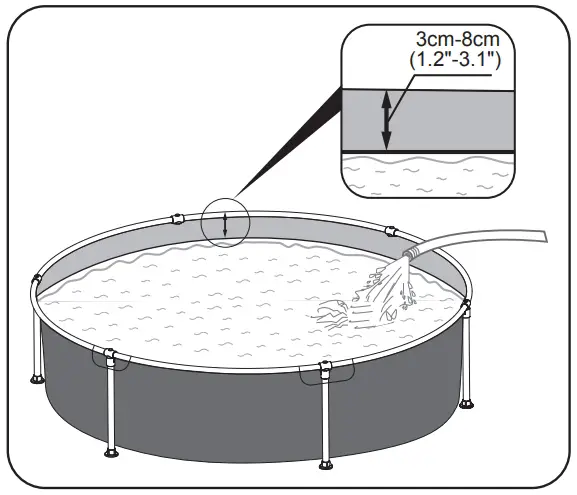 3cm-8cm
(1.2"-3.1")