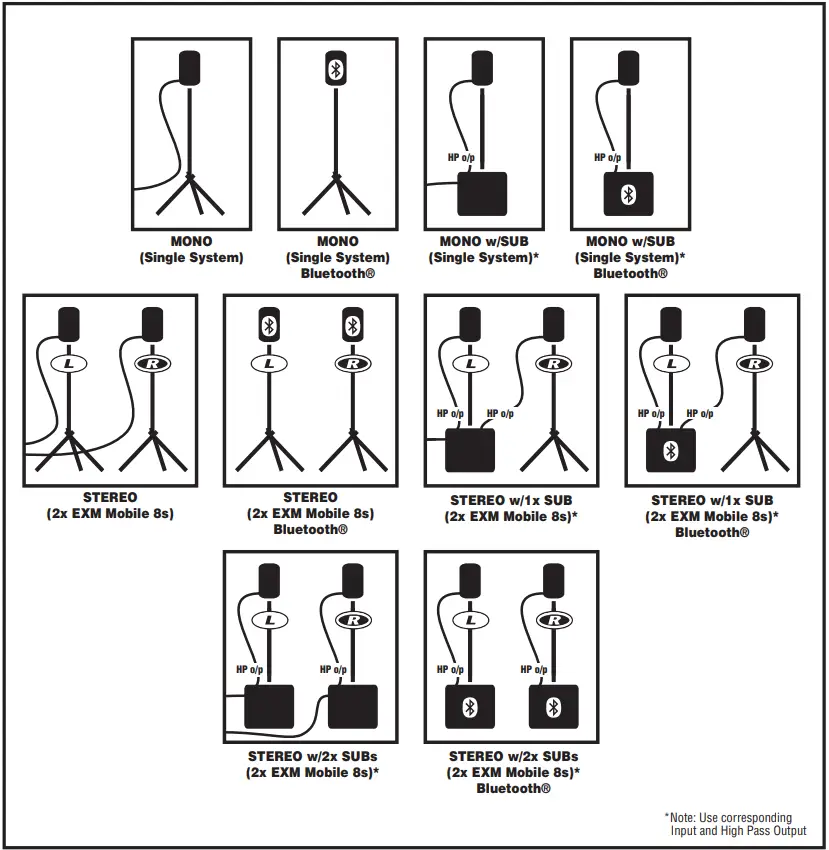 MONO
(Single System)

MONO
(Single System)
Bluetooth®

HP o/p

MONO w/SUB
(Single System)*

HP o/p

MONO w/SUB
(Single System)*
Bluetooth®

L R

STEREO
(2x EXM Mobile 8s)

L R

STEREO
(2x EXM Mobile 8s)
Bluetooth®

L R
HP o/p HP o/p

STEREO w/1x SUB
(2x EXM Mobile 8s)*

L R
HP o/p HP o/p

STEREO w/1x SUB
(2x EXM Mobile 8s)*
Bluetooth®

L R
HP o/p HP o/p

STEREO w/2x SUBs
(2x EXM Mobile 8s)*

L R
HP o/p HP o/p

STEREO w/2x SUBs
(2x EXM Mobile 8s)*
Bluetooth®

*Note: Use corresponding Input and High Pass Output