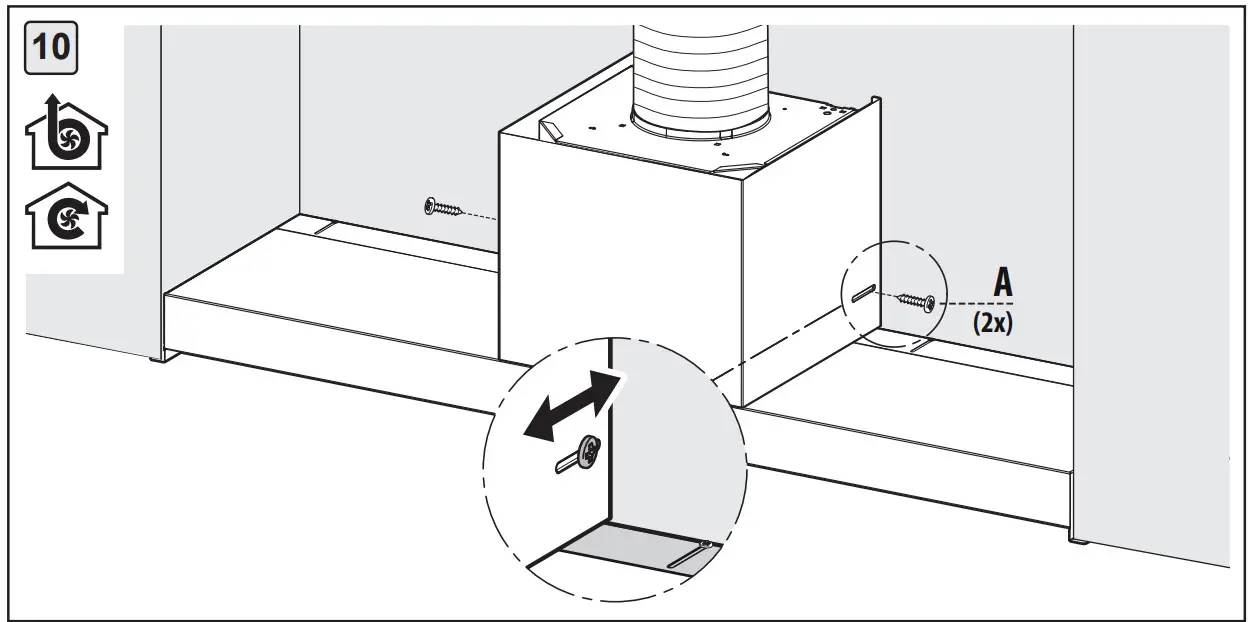 10

A
(2x)