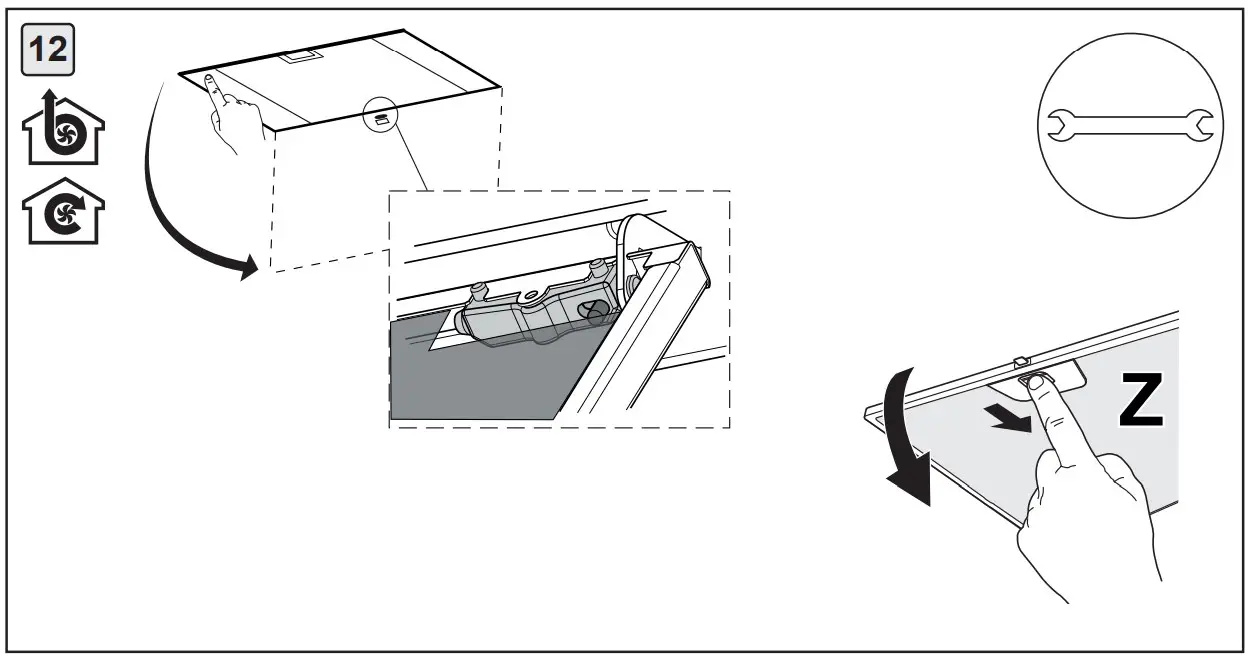 12

Z