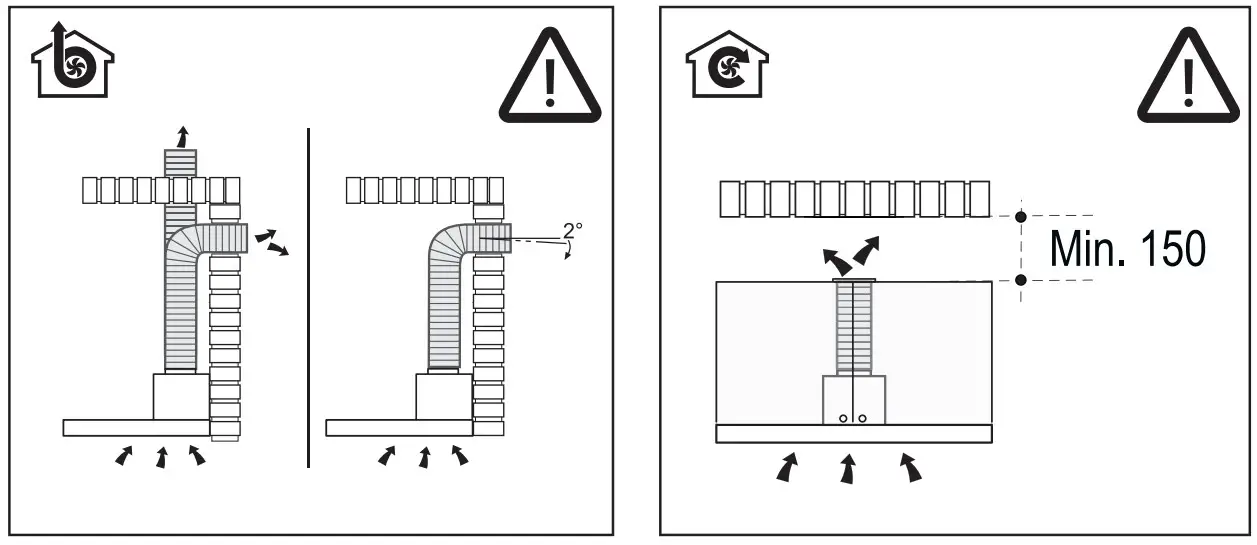 2°

Min. 150