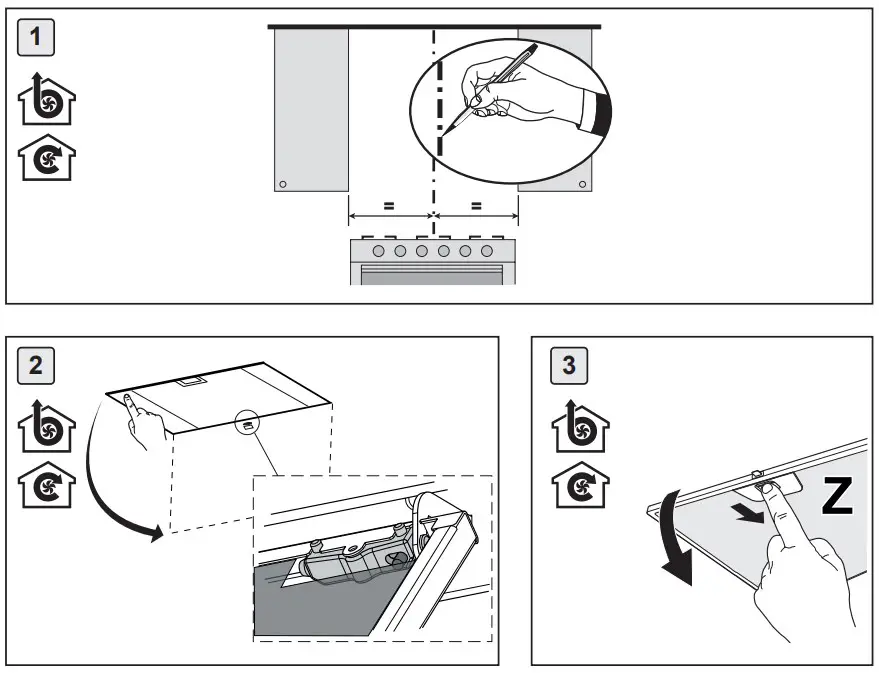 1

=
=

2

3

Z