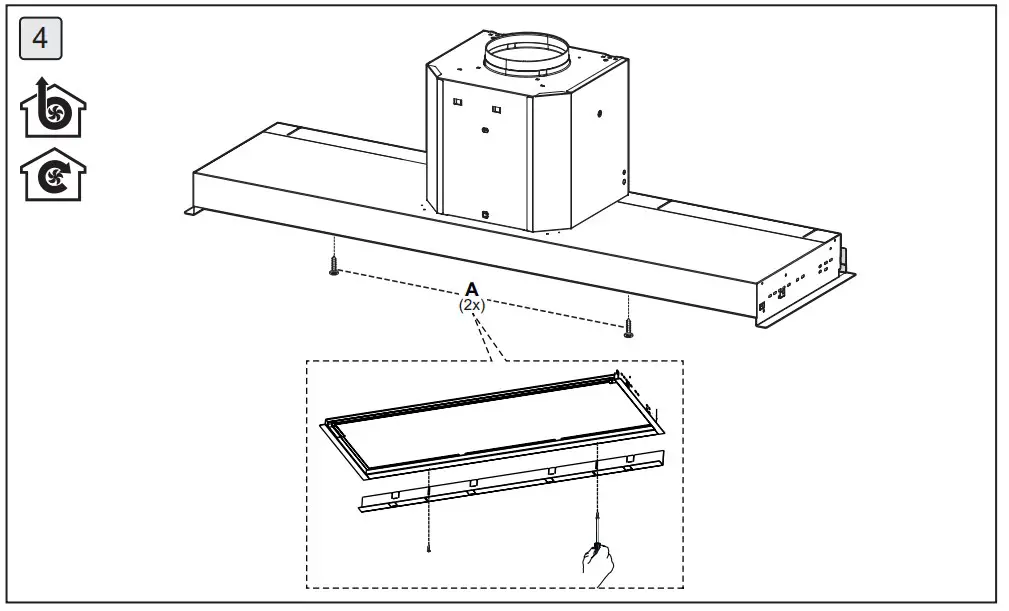 4

A
(2x)