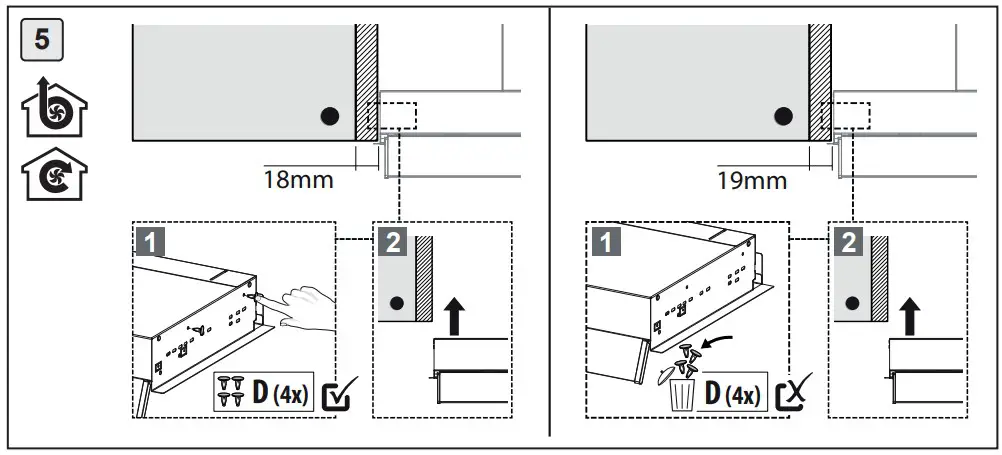 5

18mm

1

2

D (4x)

19mm

1

2

D (4x)