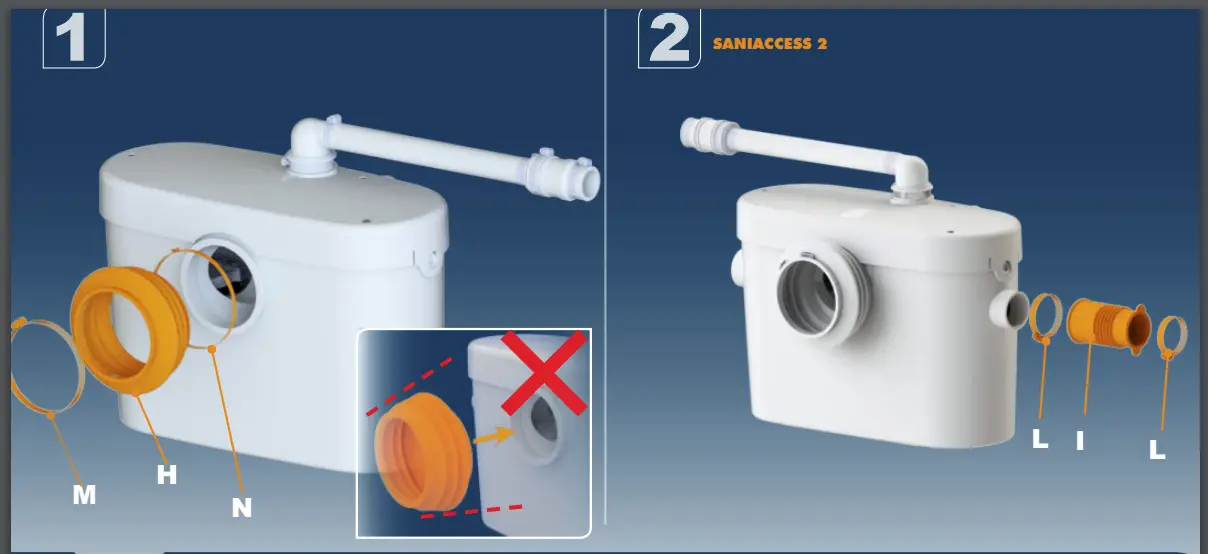 1

M

H

N

2 SANIACCESS 2

L

I

L