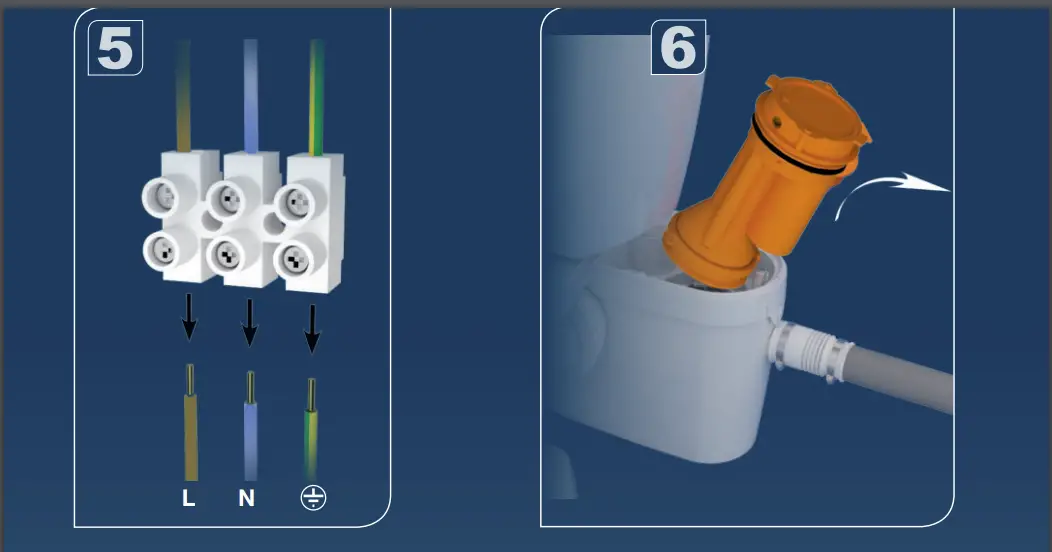 5

L N ⏚

6