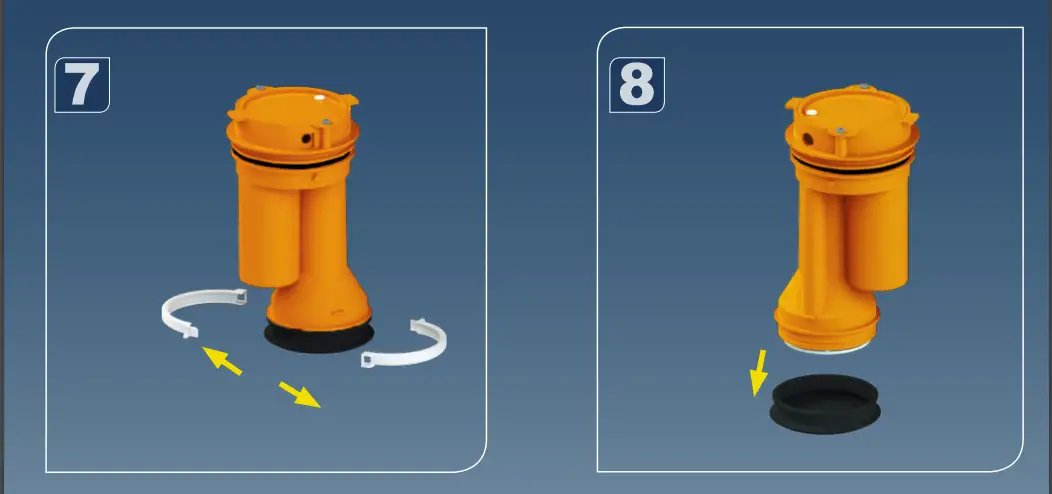 7

8