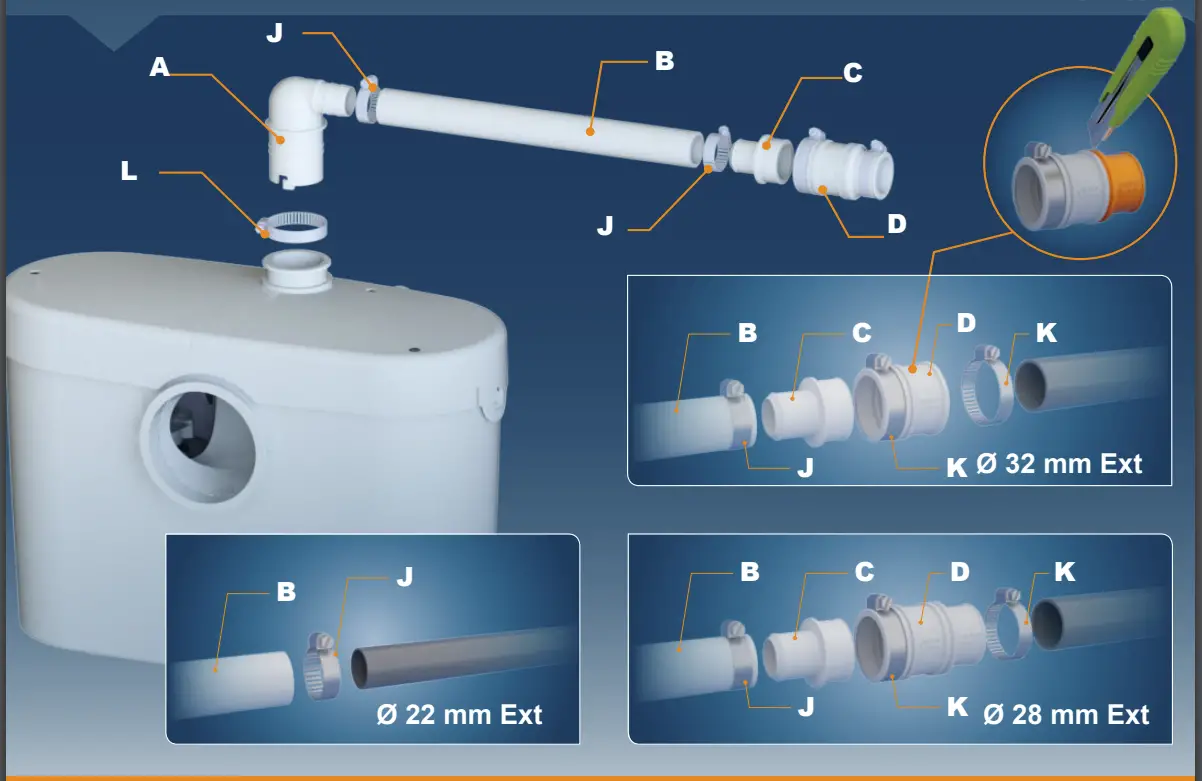 J
A
B
C
L
J
D

B
C
D
K
J
K
Ø 32 mm Ext

B
J
Ø 22 mm Ext

B
C
D
K
J
K
Ø 28 mm Ext