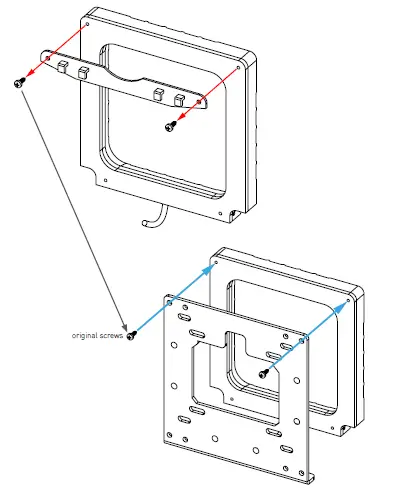 original screws