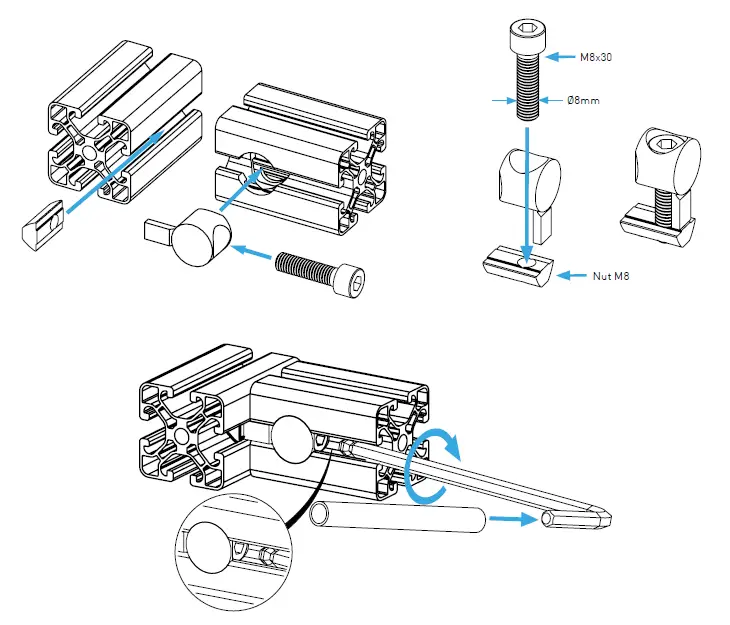 M8x30

Ø8mm

Nut M8