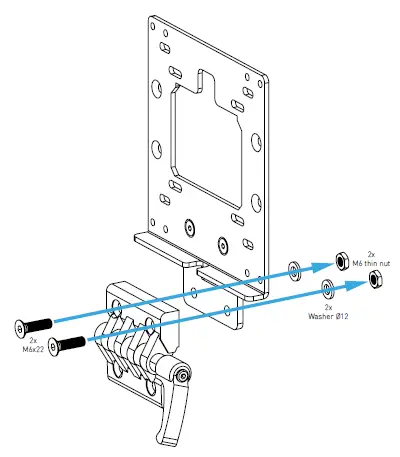 2x
M6 thin nut

2x
Washer Ø12

2x
M6x22