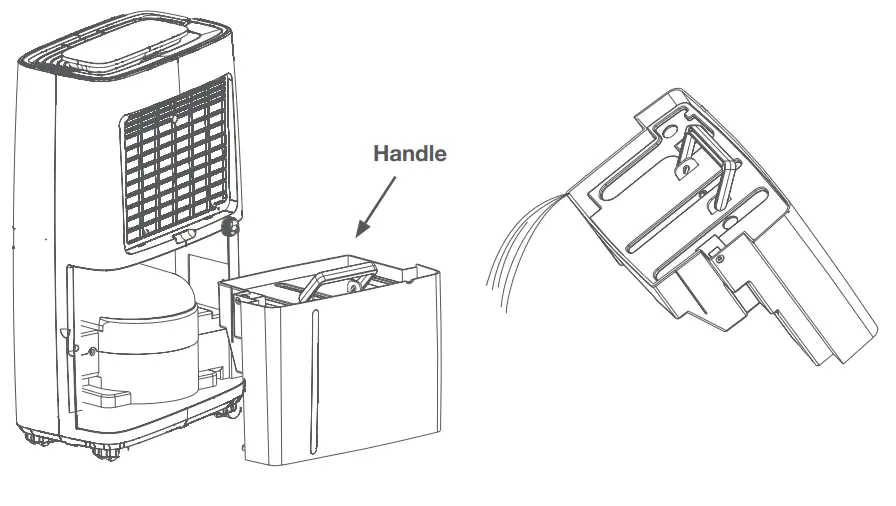 Handle