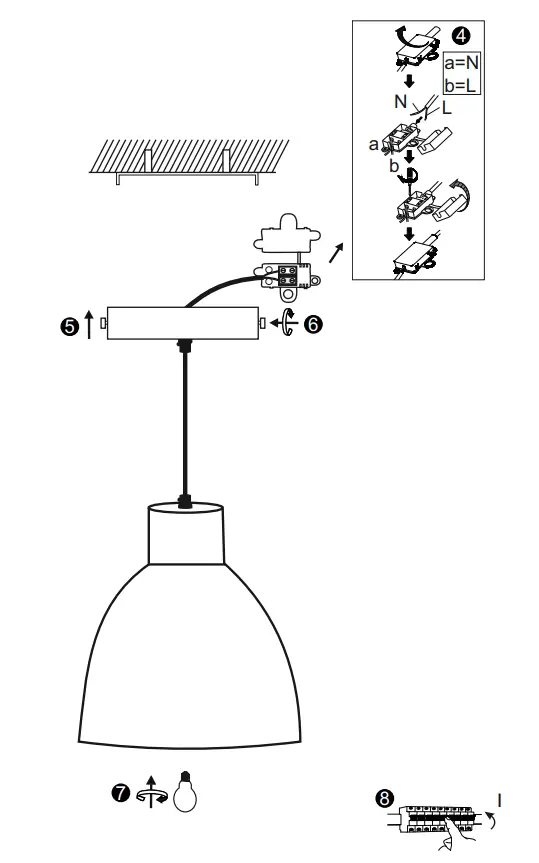 ❹
a=N
b=L
N
L
a
b
❺
❻
❼
❽
I