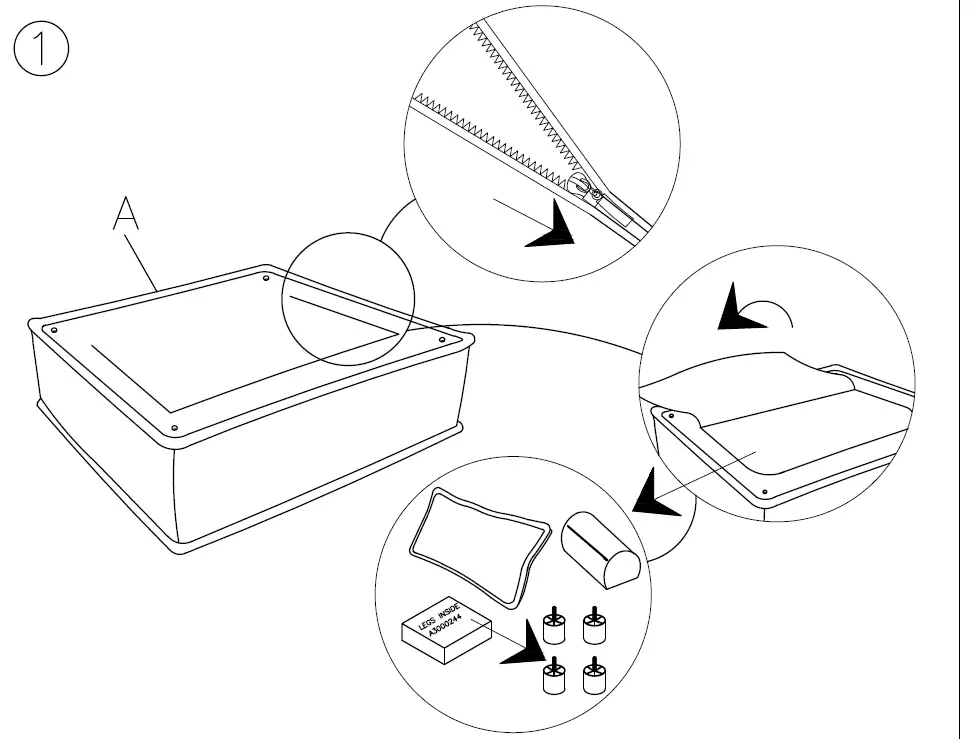 1

A

LEGS INSIDE
A3000244