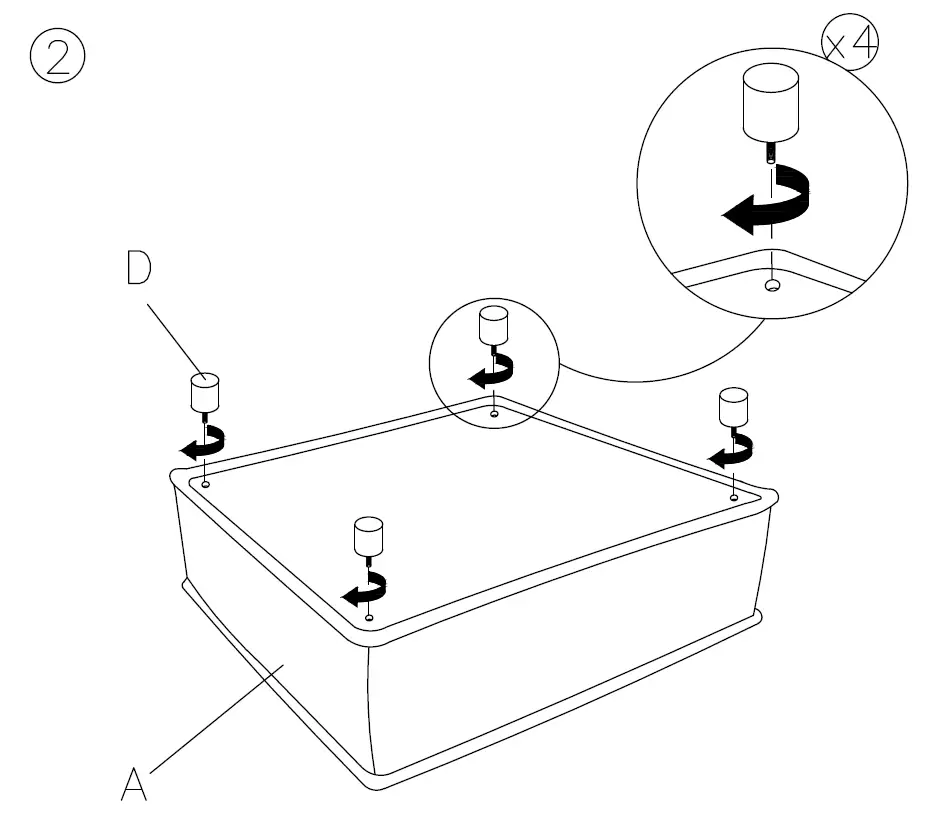 ②

x4

D

A