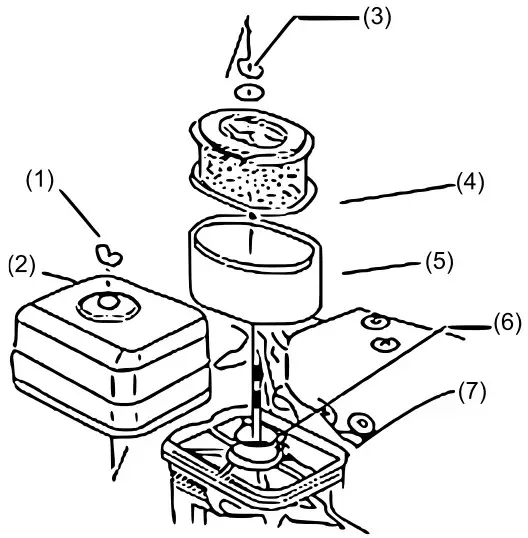 (3)
(1)
(4)
(2)
(5)
(6)
(7)