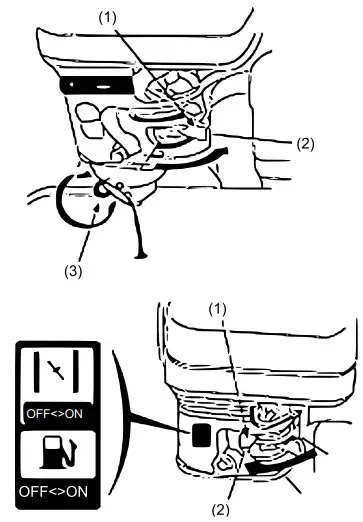 (1)
(2)
(3)

(1)
OFF<>ON
OFF<>ON
(2)