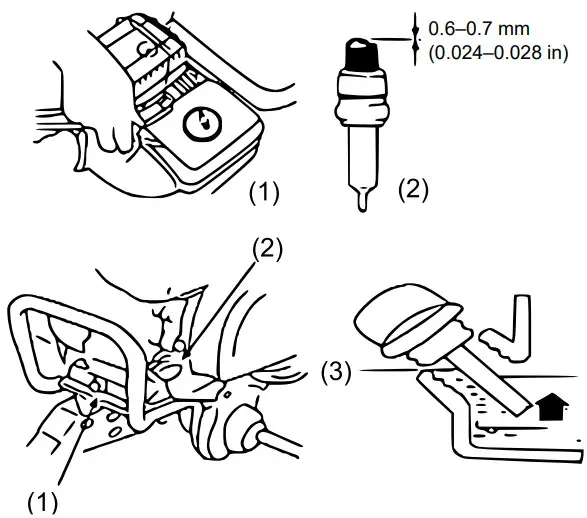 0.6–0.7 mm
(0.024–0.028 in)

(1)

(2)

(2)

(3)

(1)