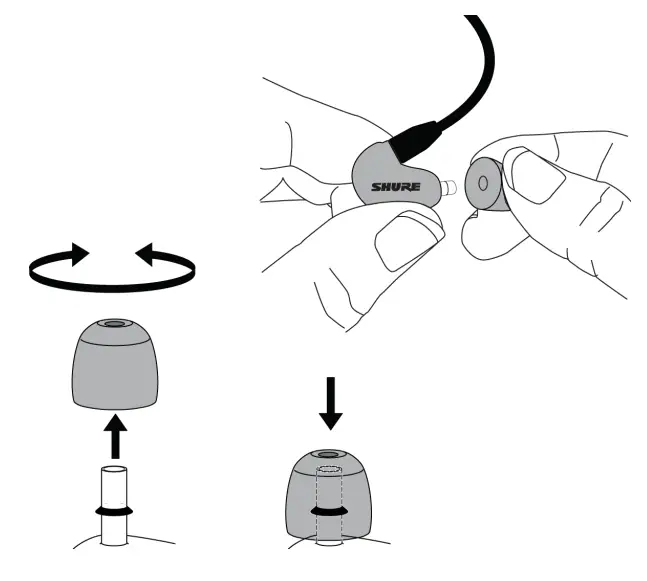 SHURE