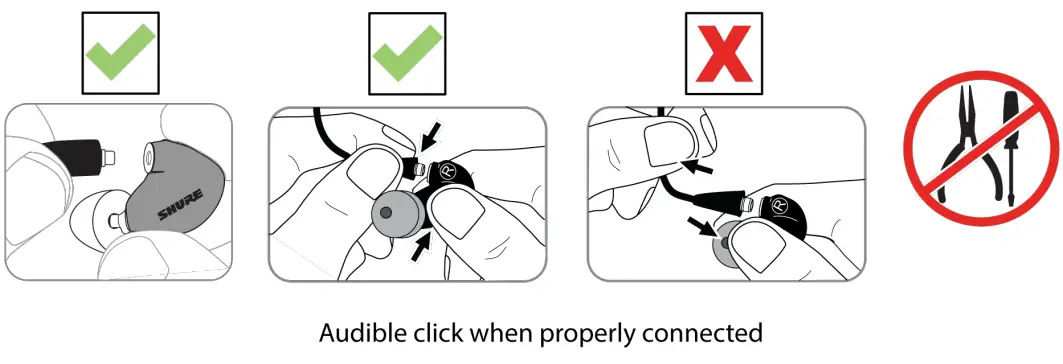 SHURE

R

R

Audible click when properly connected