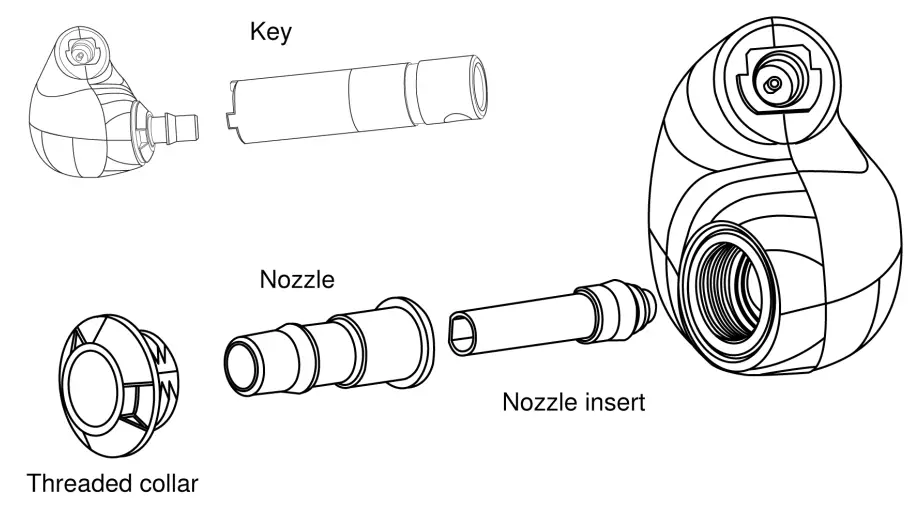 Key

Nozzle

Nozzle insert

Threaded collar