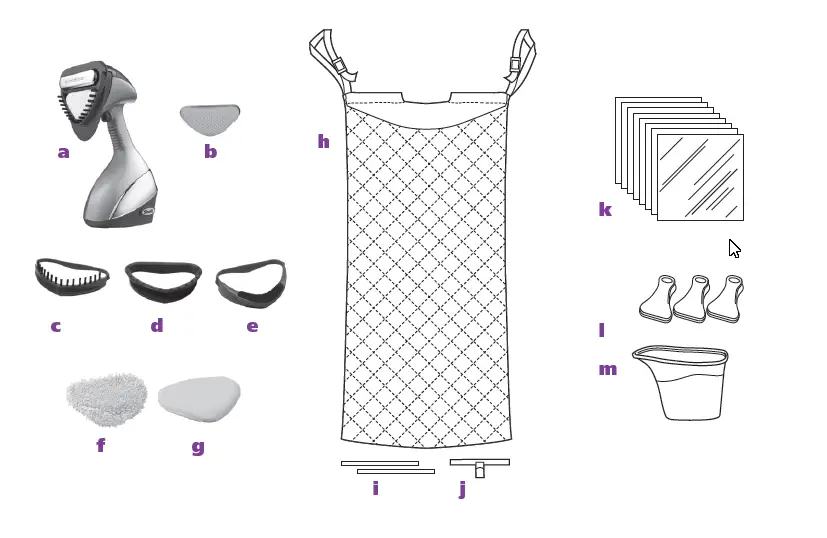 a
b
c
d
e
f
g
h
i
j
k
l
m