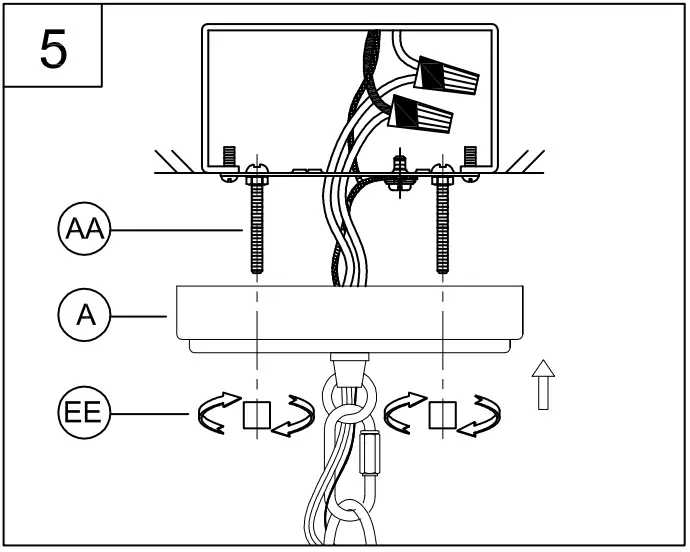 5

AA

A

EE