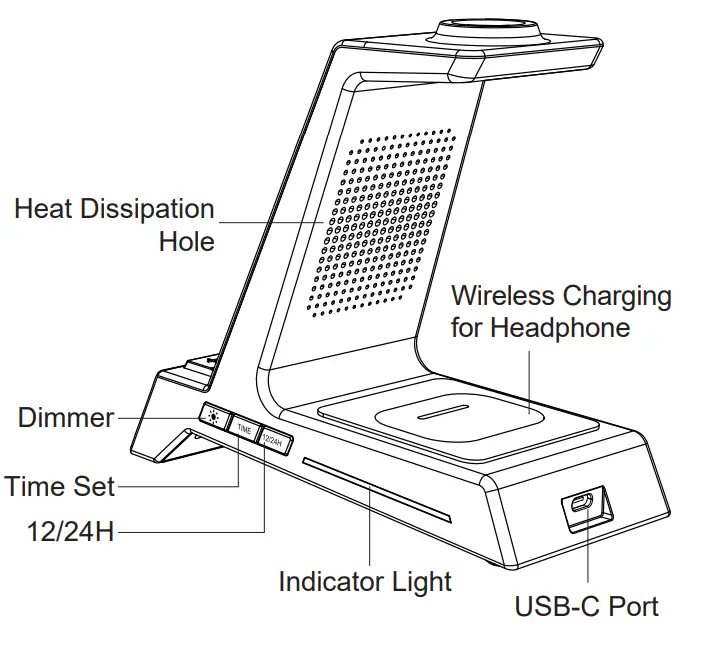 Heat Dissipation Hole

Wireless Charging for Headphone

Dimmer

TIME

12/24H

Time Set

12/24H

Indicator Light

USB-C Port