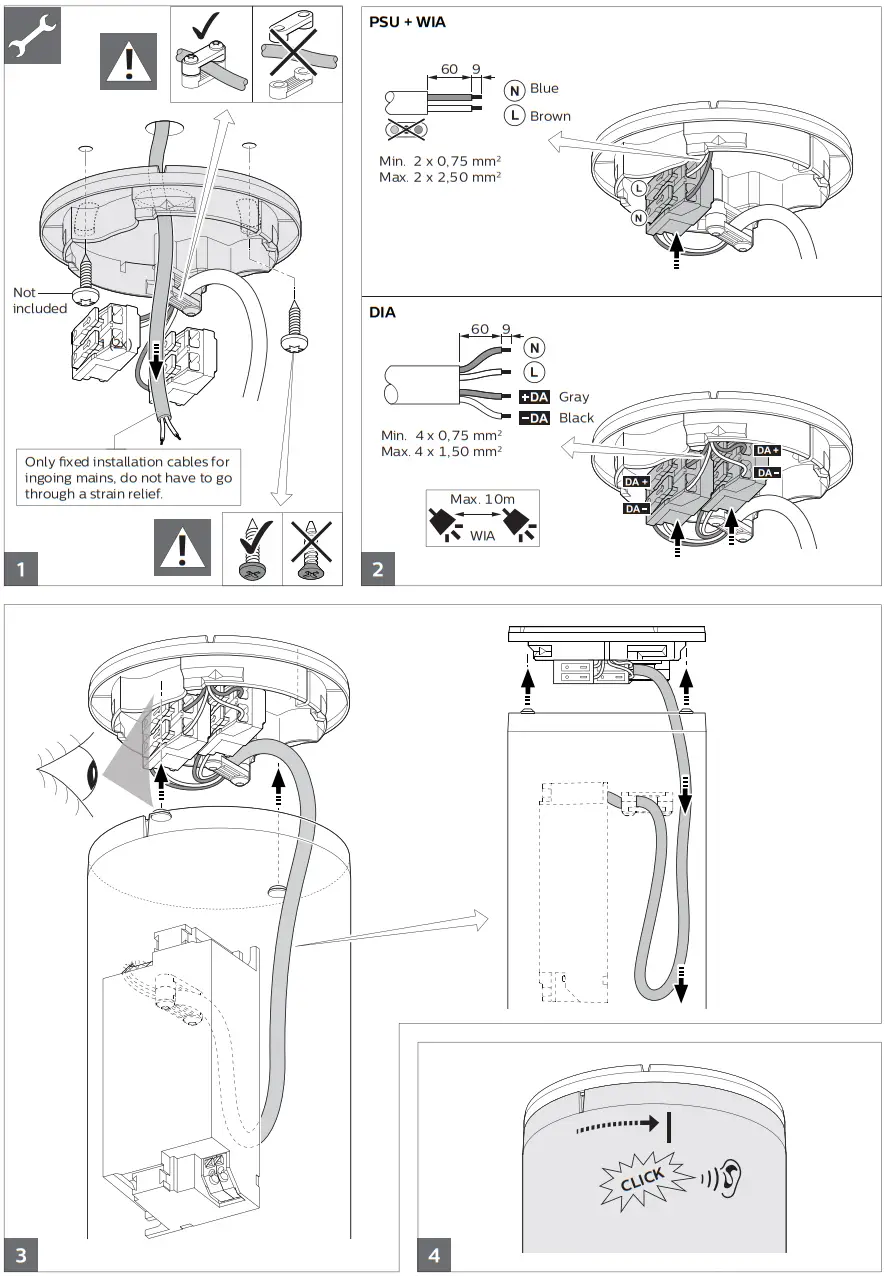 Not included

1 (2x)

Only fixed installation cables for ingoing mains, do not have to go through a strain relief.

1

PSU + WIA

60 9

N Blue

L Brown

Min. 2 x 0,75 mm²
Max. 2 x 2,50 mm²

L

N

DIA

60 9

N

L

+DA Gray

−DA Black

Min. 4 x 0,75 mm²
Max. 4 x 1,50 mm²

Max. 10m

WIA

DA+

DA−

DA+

DA−

2

3

CLICK

4