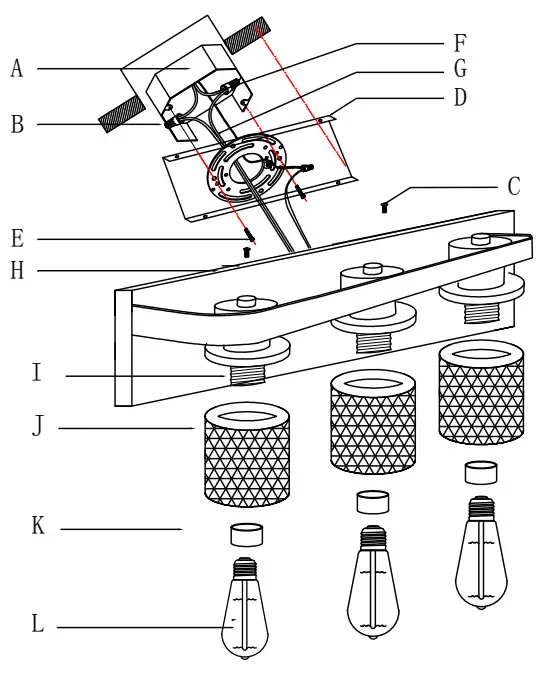 A
B
E
H
I
J
K
L
F
G
D
C