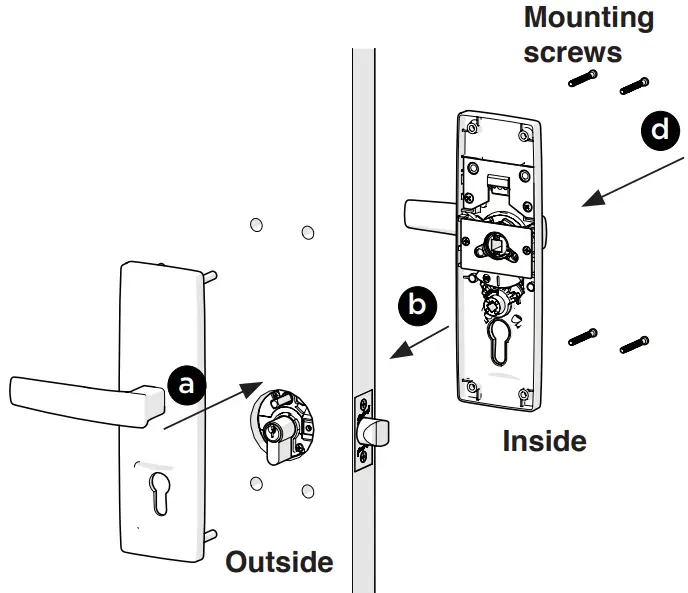 Mounting screws

d

b

a

Inside

Outside