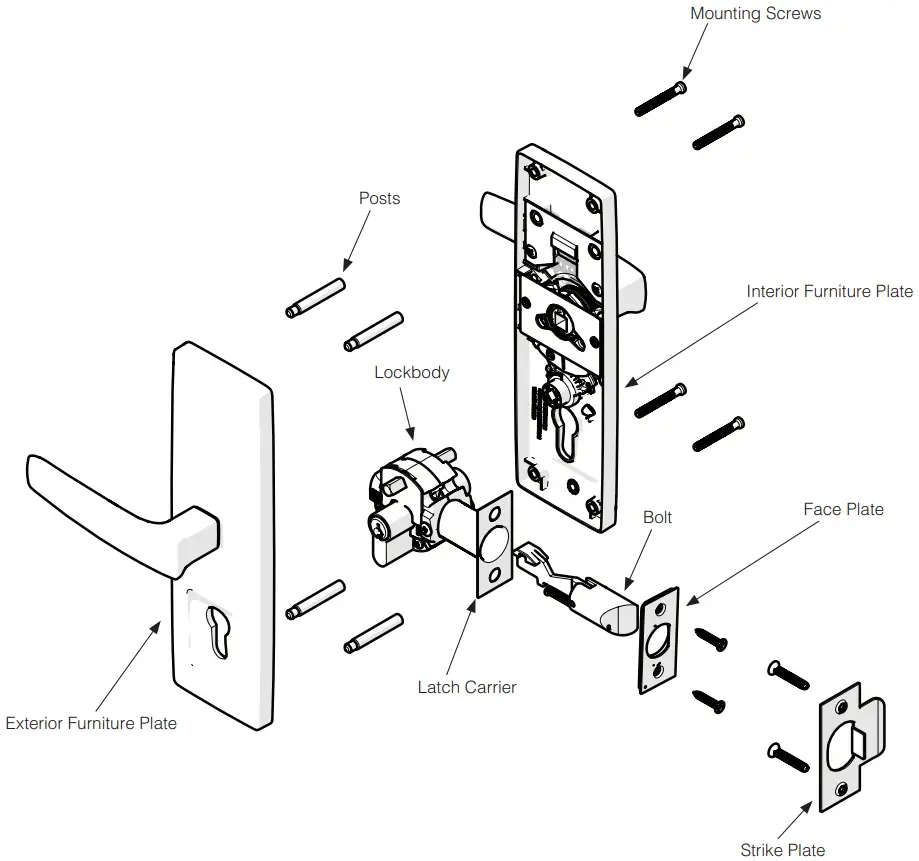 Mounting Screws

Posts

Interior Furniture Plate

Lockbody

Bolt

Face Plate

Latch Carrier

Exterior Furniture Plate

Strike Plate