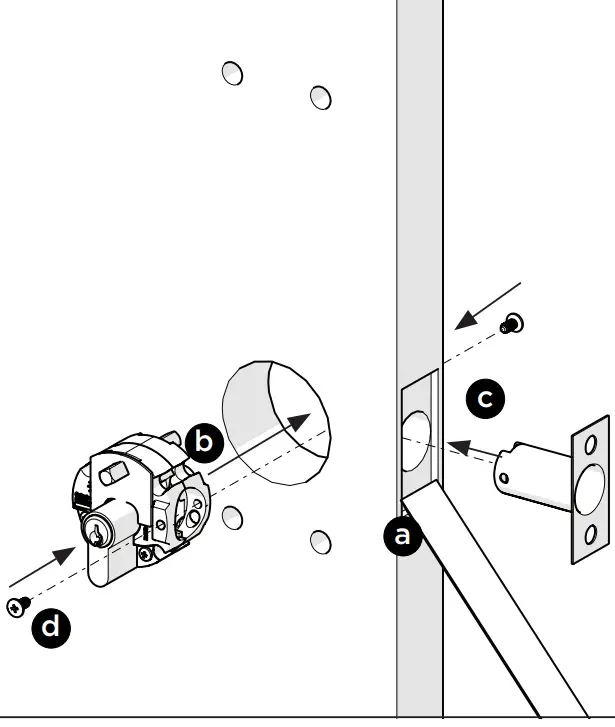 b
c
a
d