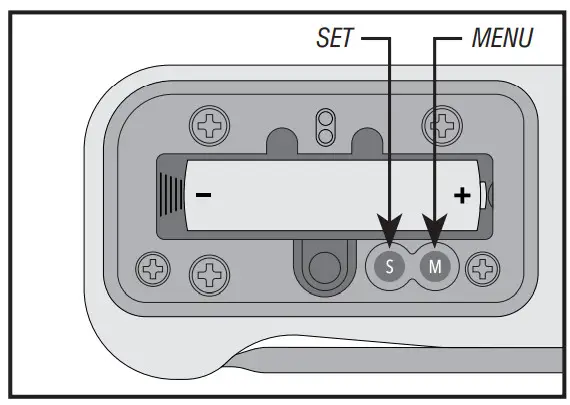 SET MENU

- +

S M