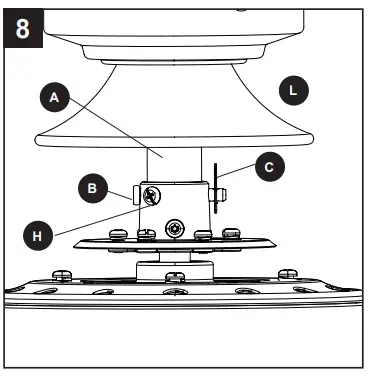 8
A
L
C
B
H