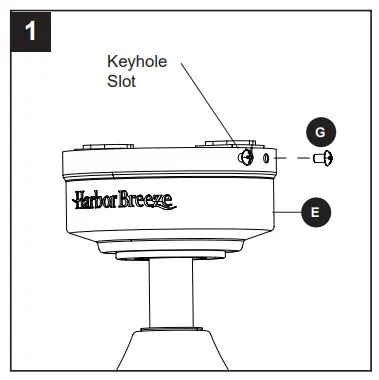 1

Keyhole Slot

G

Harbor Breeze

E