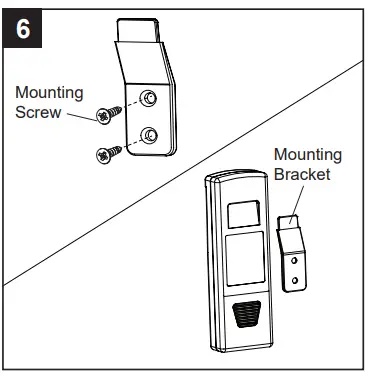 6

Mounting Screw

Mounting Bracket