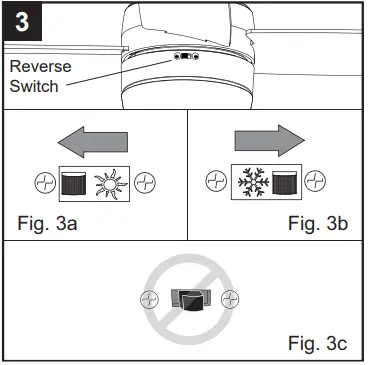 3

Reverse Switch

Fig. 3a

Fig. 3b

Fig. 3c