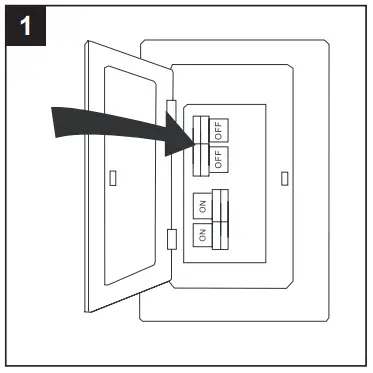 1

OFF
OFF
ON
ON