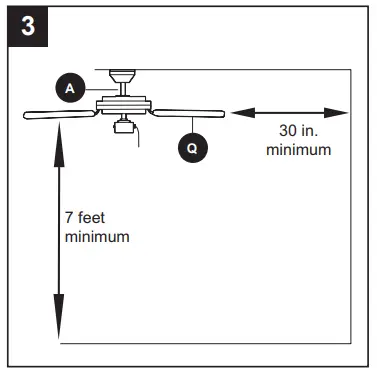 3

A

Q

30 in.
minimum

7 feet
minimum