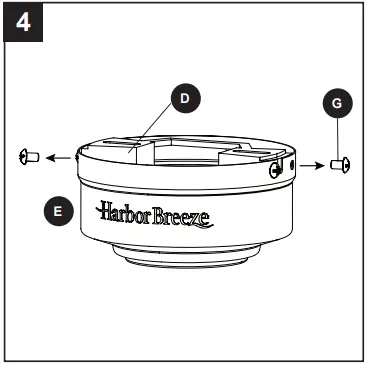 4

D

G

E

Harbor Breeze