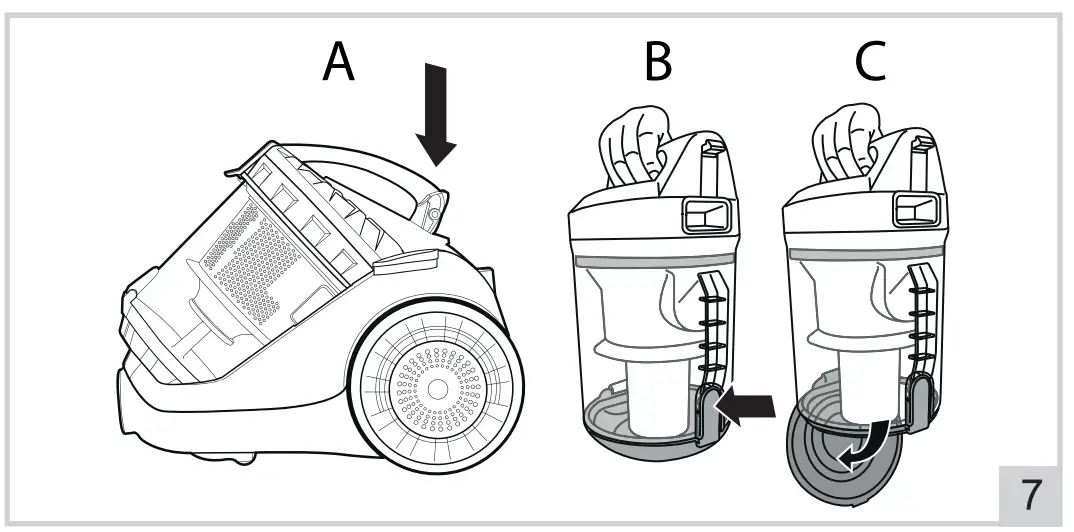 A
B
C
7