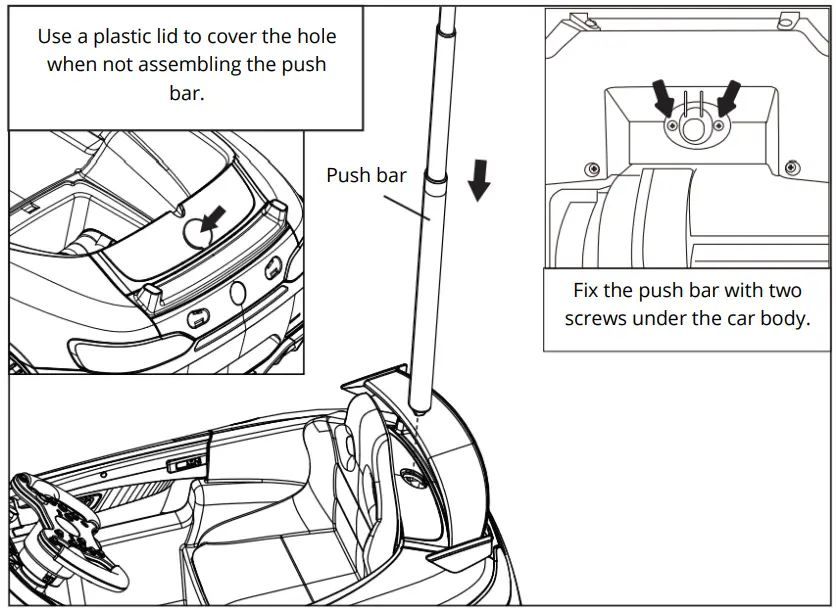 Use a plastic lid to cover the hole when not assembling the push bar.

Push bar

Fix the push bar with two screws under the car body.