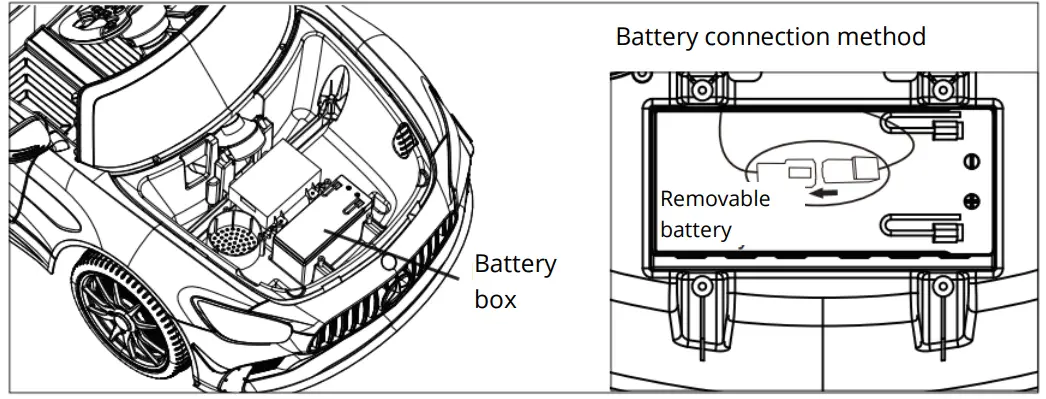 Battery box

Battery connection method

Removable battery