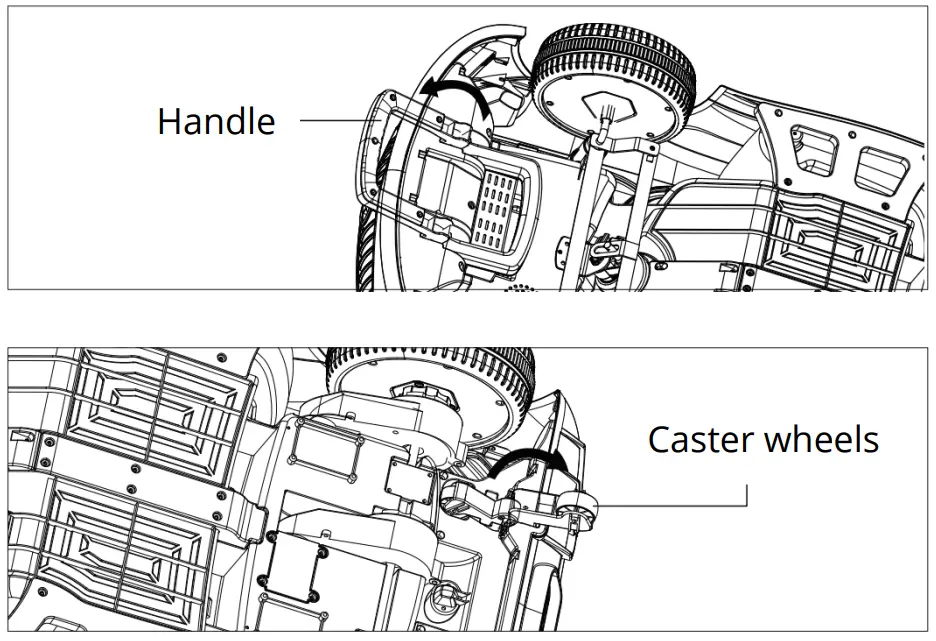 Handle

Caster wheels