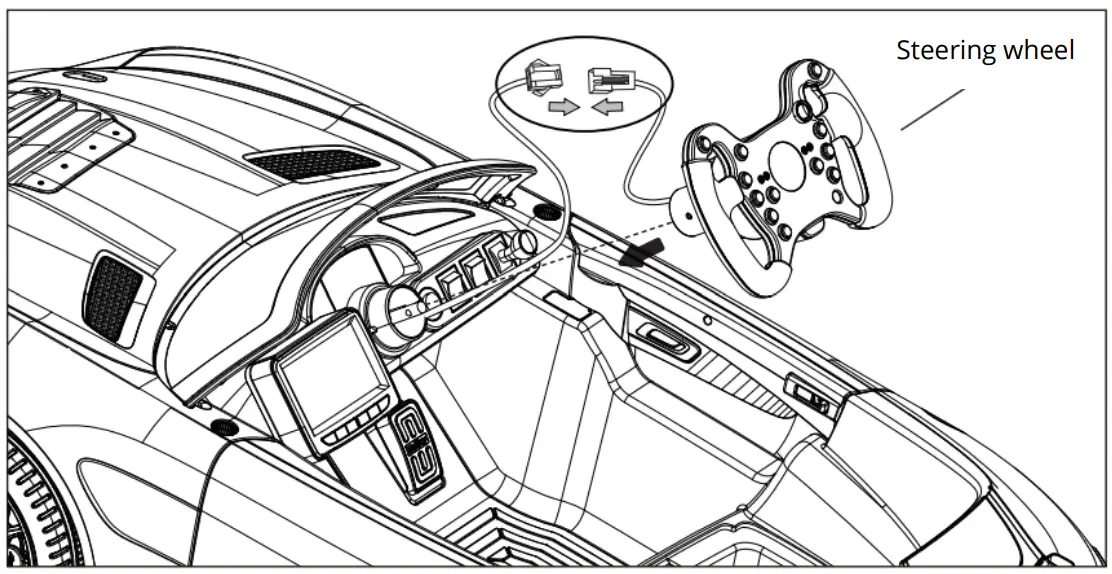 Steering wheel