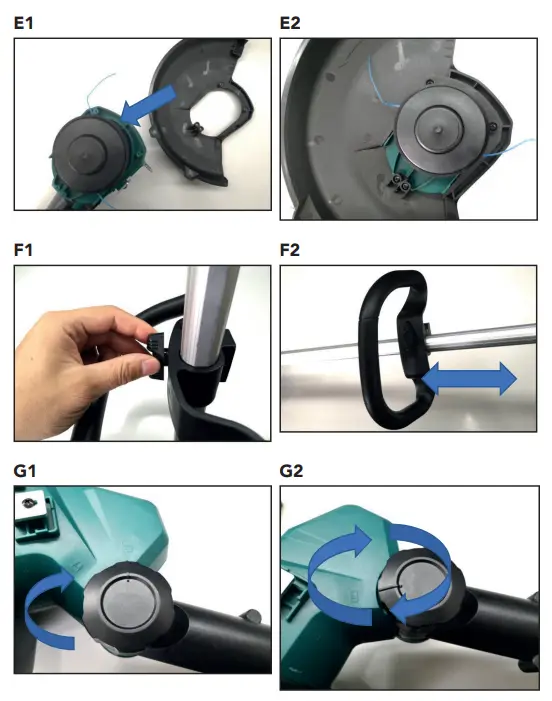 E1

E2

F1

F2

G1

G2