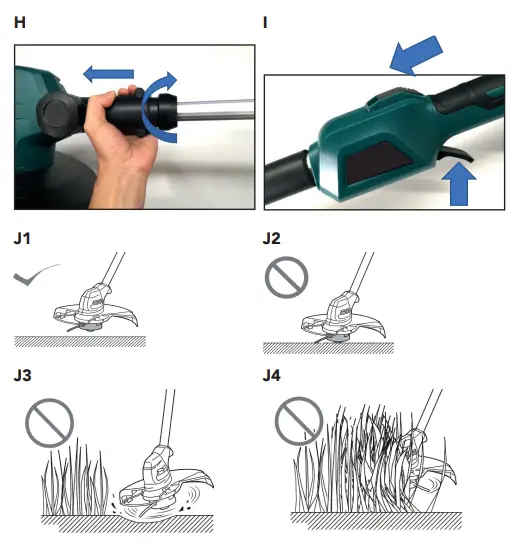 H

I

J1

J2

J3

J4